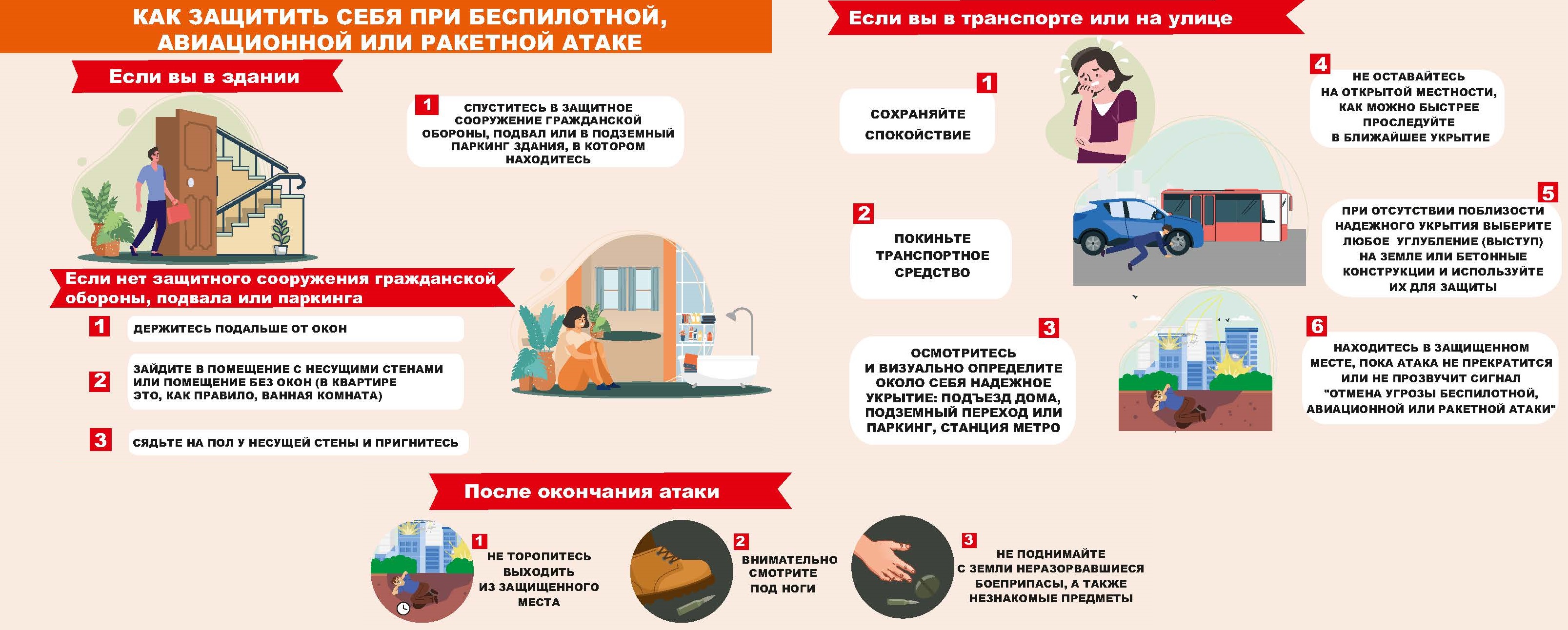 КАК ЗАЩИТИТЬ СЕБЯ ПРИ БЕСПИЛОТНОЙ, АВИАЦИОННОЙ ИЛИ РАКЕТНОЙ АТАКЕ

Если вы в здании

1 СПУСТИТЕСЬ В ЗАЩИТНОЕ СООРУЖЕНИЕ ГРАЖДАНСКОЙ ОБОРОНЫ, ПОДВАЛ ИЛИ В ПОДЗЕМНЫЙ ПАРКИНГ ЗДАНИЯ, В КОТОРОМ НАХОДИТЕСЬ

Если нет защитного сооружения гражданской обороны, подвала или паркинга

1 ДЕРЖИТЕСЬ ПОДАЛЬШЕ ОТ ОКОН

2 ЗАЙДИТЕ В ПОМЕЩЕНИЕ С НЕСУЩИМИ СТЕНАМИ ИЛИ ПОМЕЩЕНИЕ БЕЗ ОКОН (В КВАРТИРЕ ЭТО, КАК ПРАВИЛО, ВАННАЯ КОМНАТА)

3 СЯДЬТЕ НА ПОЛ У НЕСУЩЕЙ СТЕНЫ И ПРИГНИТЕСЬ

Если вы в транспорте или на улице

1 СОХРАНЯЙТЕ СПОКОЙСТВИЕ

2 ПОКИНЬТЕ ТРАНСПОРТНОЕ СРЕДСТВО

3 ОСМОТРИТЕСЬ И ВИЗУАЛЬНО ОПРЕДЕЛИТЕ ОКОЛО СЕБЯ НАДЕЖНОЕ УКРЫТИЕ: ПОДЪЕЗД ДОМА, ПОДЗЕМНЫЙ ПЕРЕХОД ИЛИ ПАРКИНГ, СТАНЦИЯ МЕТРО

4 НЕ ОСТАВАЙТЕСЬ НА ОТКРЫТОЙ МЕСТНОСТИ, КАК МОЖНО БЫСТРЕЕ ПРОСЛЕДУЙТЕ В БЛИЖАЙШЕЕ УКРЫТИЕ

5 ПРИ ОТСУТСТВИИ ПОБЛИЗОСТИ НАДЕЖНОГО УКРЫТИЯ ВЫБЕРИТЕ ЛЮБОЕ УГЛУБЛЕНИЕ (ВЫСТУП) НА ЗЕМЛЕ ИЛИ БЕТОННЫЕ КОНСТРУКЦИИ И ИСПОЛЬЗУЙТЕ ИХ ДЛЯ ЗАЩИТЫ

6 НАХОДИТЕСЬ В ЗАЩИЩЕННОМ МЕСТЕ, ПОКА АТАКА НЕ ПРЕКРАТИТСЯ ИЛИ НЕ ПРОЗВУЧИТ СИГНАЛ "ОТМЕНА УГРОЗЫ БЕСПИЛОТНОЙ, АВИАЦИОННОЙ ИЛИ РАКЕТНОЙ АТАКИ"

После окончания атаки

1 НЕ ТОРОПИТЕСЬ ВЫХОДИТЬ ИЗ ЗАЩИЩЕННОГО МЕСТА

2 ВНИМАТЕЛЬНО СМОТРИТЕ ПОД НОГИ

3 НЕ ПОДНИМАЙТЕ С ЗЕМЛИ НЕРАЗОРВАВШИЕСЯ БОЕПРИПАСЫ, А ТАКЖЕ НЕЗНАКОМЫЕ ПРЕДМЕТЫ